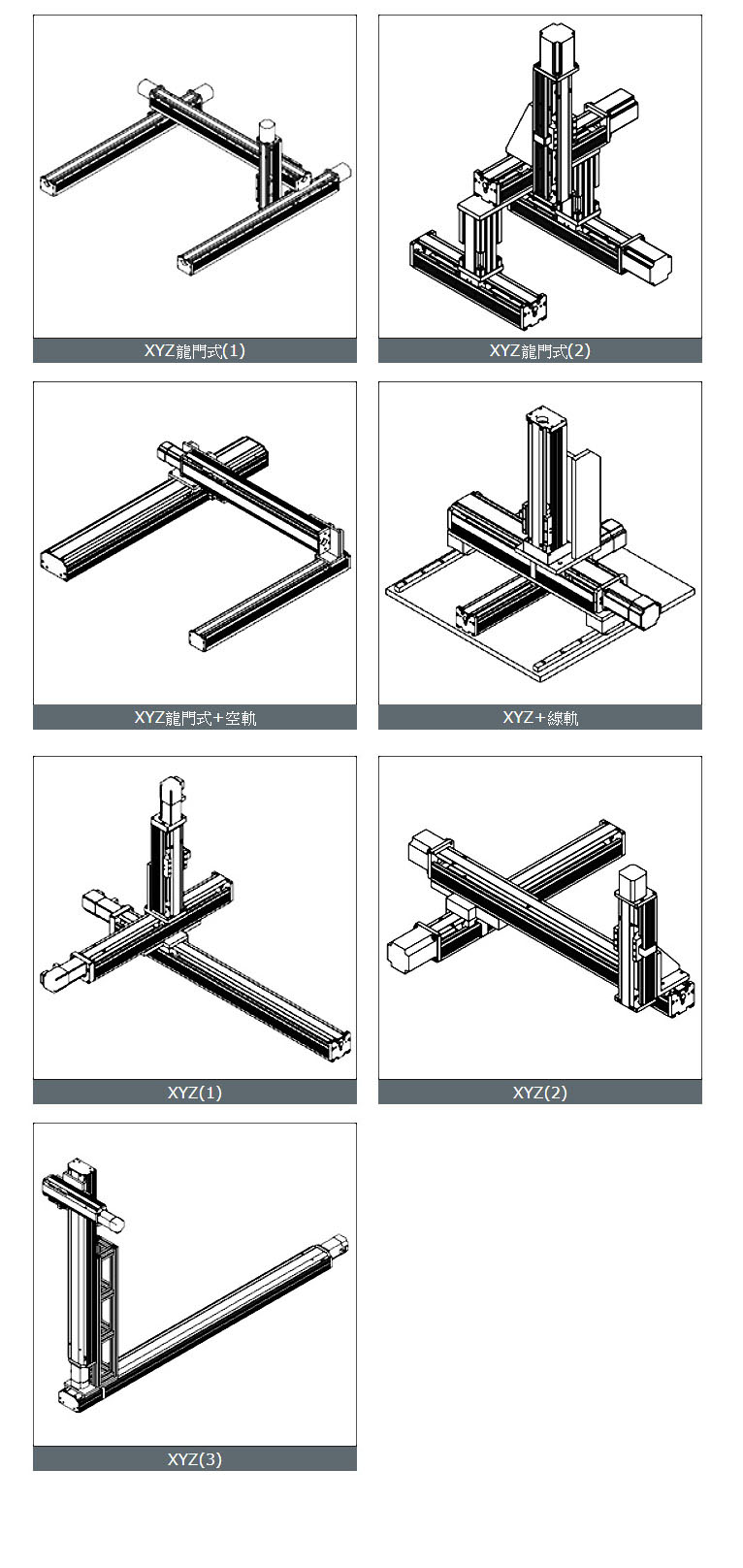 XYZ龍門式(1)

XYZ龍門式(2)

XYZ龍門式+空軌

XYZ+線軌

XYZ(1)

XYZ(2)

XYZ(3)