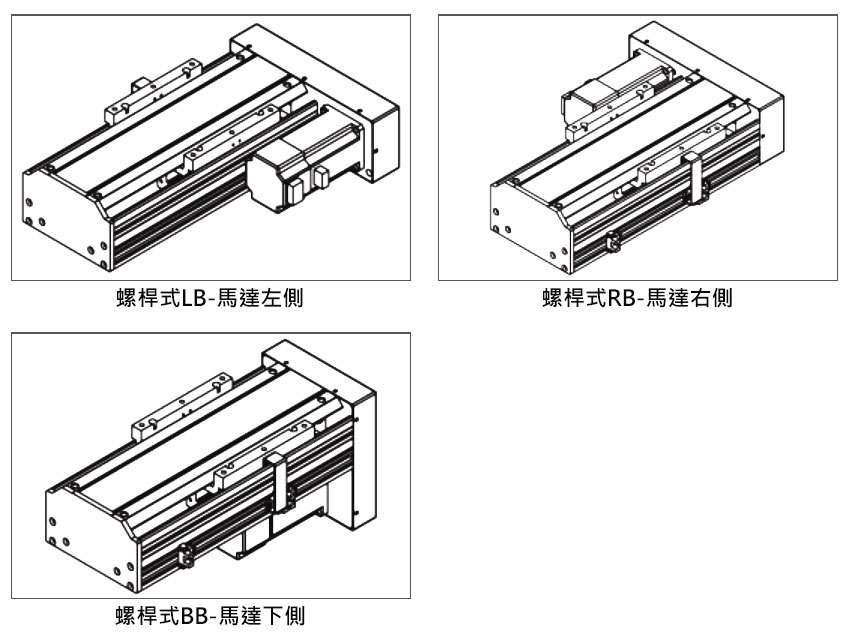 螺桿式LB-馬達左側

螺桿式RB-馬達右側

螺桿式BB-馬達下側