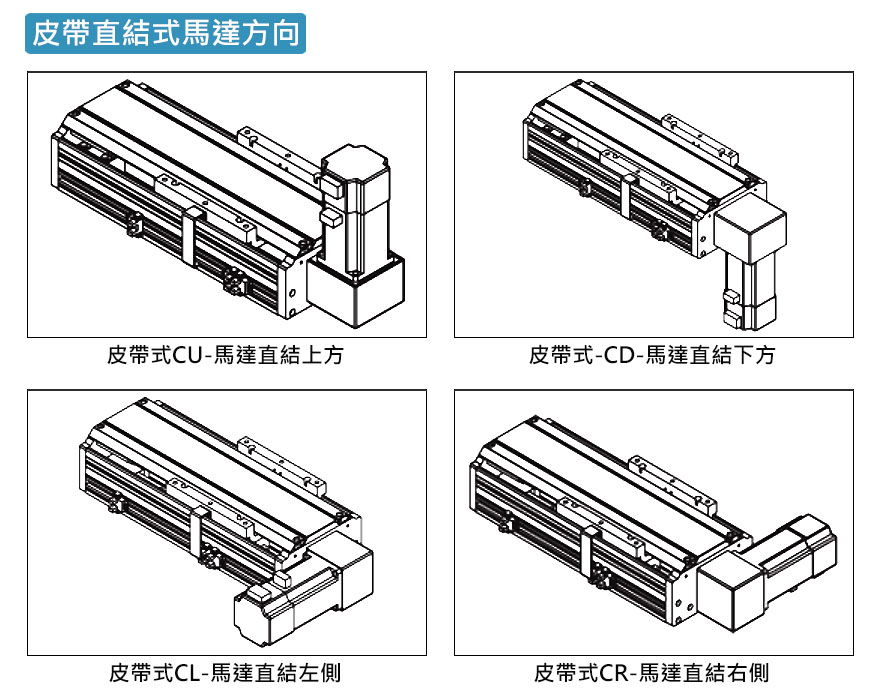 皮帶直結式馬達方向

皮帶式CU-馬達直結上方

皮帶式-CD-馬達直結下方

皮帶式CL-馬達直結左側

皮帶式CR-馬達直結右側