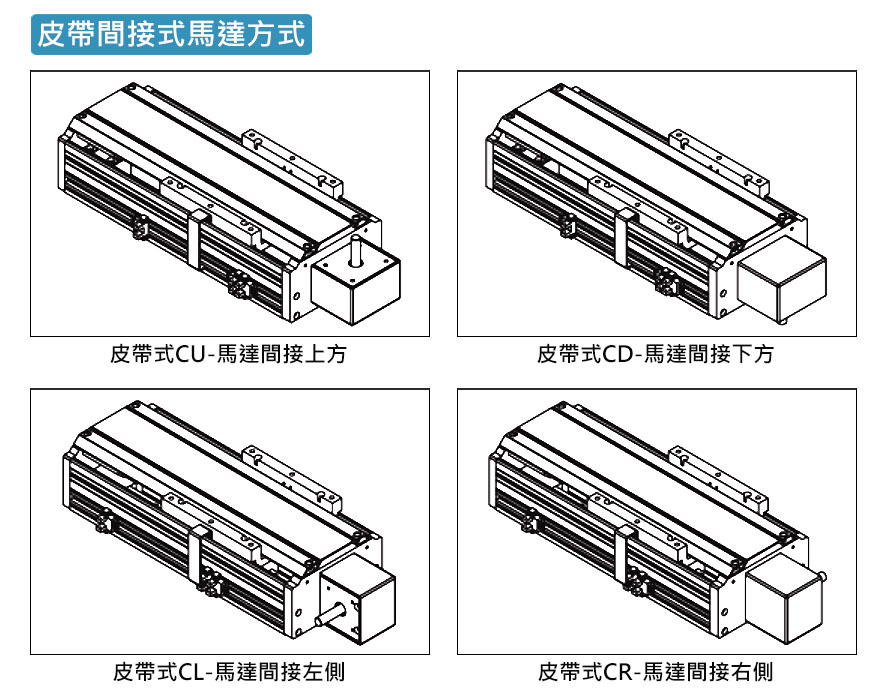 皮帶間接式馬達方式

皮帶式CU-馬達間接上方

皮帶式CD-馬達間接下方

皮帶式CL-馬達間接左側

皮帶式CR-馬達間接右側