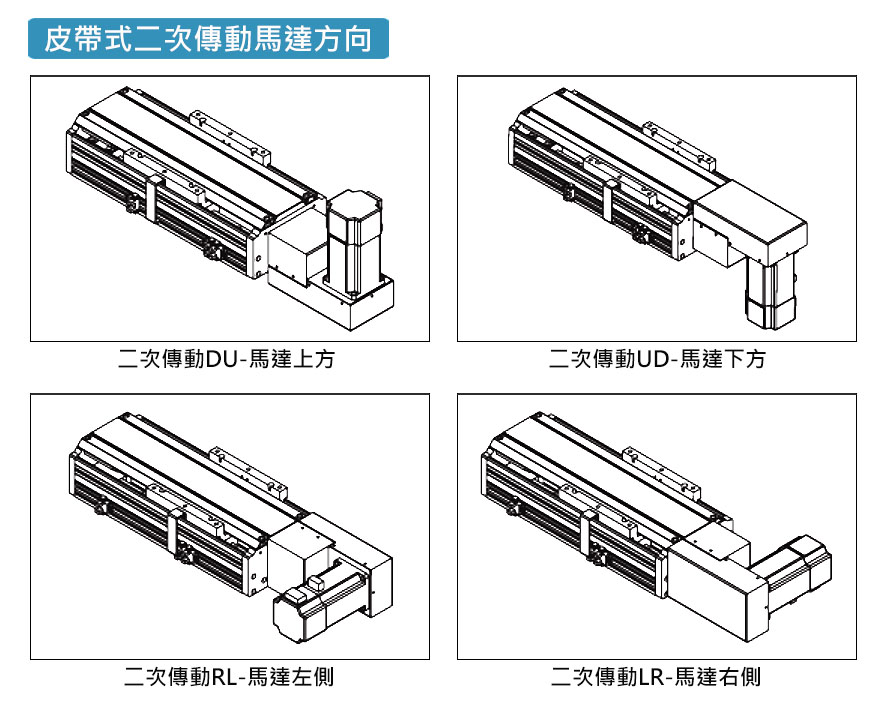 皮帶式二次傳動馬達方向

二次傳動DU-馬達上方

二次傳動UD-馬達下方

二次傳動RL-馬達左側

二次傳動LR-馬達右側